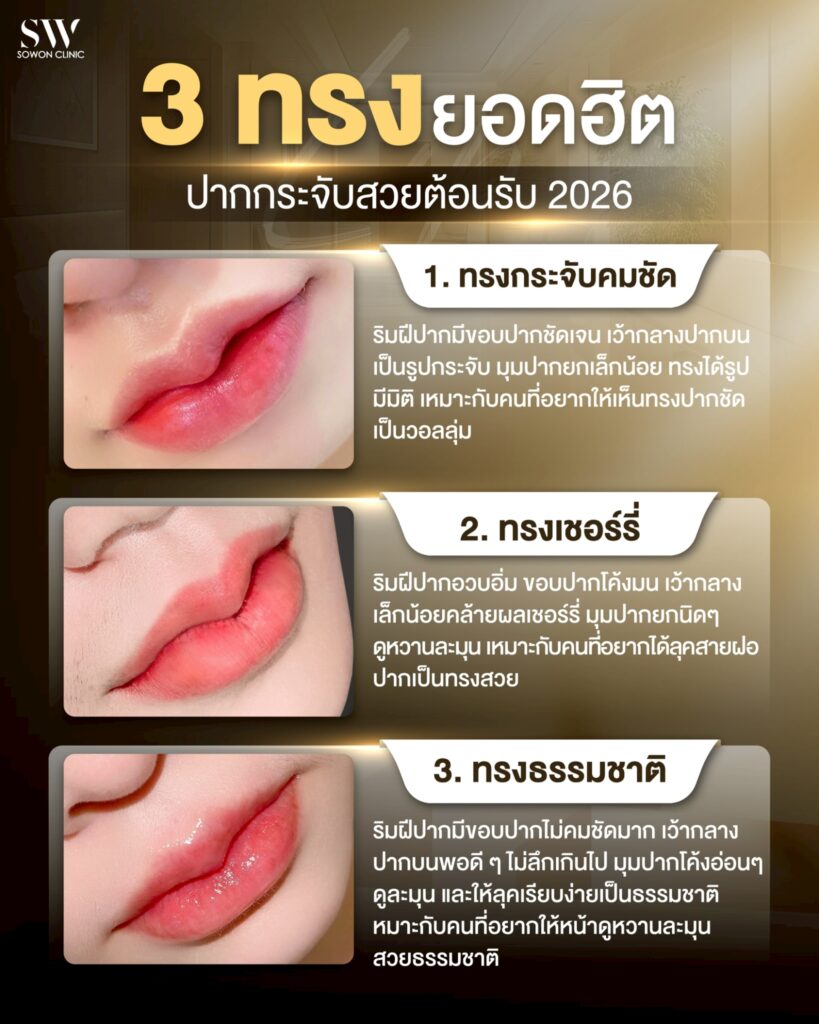 SW
SOWON CLINIC

3 ทรงยอดฮิต
ปากกระจับสวยต้อนรับ 2026

1. ทรงกระจับคมชัด

ริมฝีปากมีขอบปากชัดเจน เว้ากลางปากบน เป็นรูปกระจับ มุมปากยกเล็กน้อย ทรงได้รูป มีมิติ เหมาะกับคนที่อยากให้เห็นทรงปากชัด เป็นวอลลุ่ม

2. ทรงเชอร์รี่

ริมฝีปากอวบอิ่ม ขอบปากโค้งมน เว้ากลาง เล็กน้อยคล้ายผลเชอร์รี่ มุมปากยกนิดๆ ดูหวานละมุน เหมาะกับคนที่อยากได้ลุคสายฝอ ปากเป็นทรงสวย

3. ทรงธรรมชาติ

ริมฝีปากมีขอบปากไม่คมชัดมาก เว้ากลาง ปากบนพอดี ๆ ไม่ลึกเกินไป มุมปากโค้งอ่อนๆ ดูละมุน และให้ลุคเรียบง่ายเป็นธรรมชาติ หมาะกับคนที่อยากให้หน้าดูหวานละมุน สวยธรรมชาติ