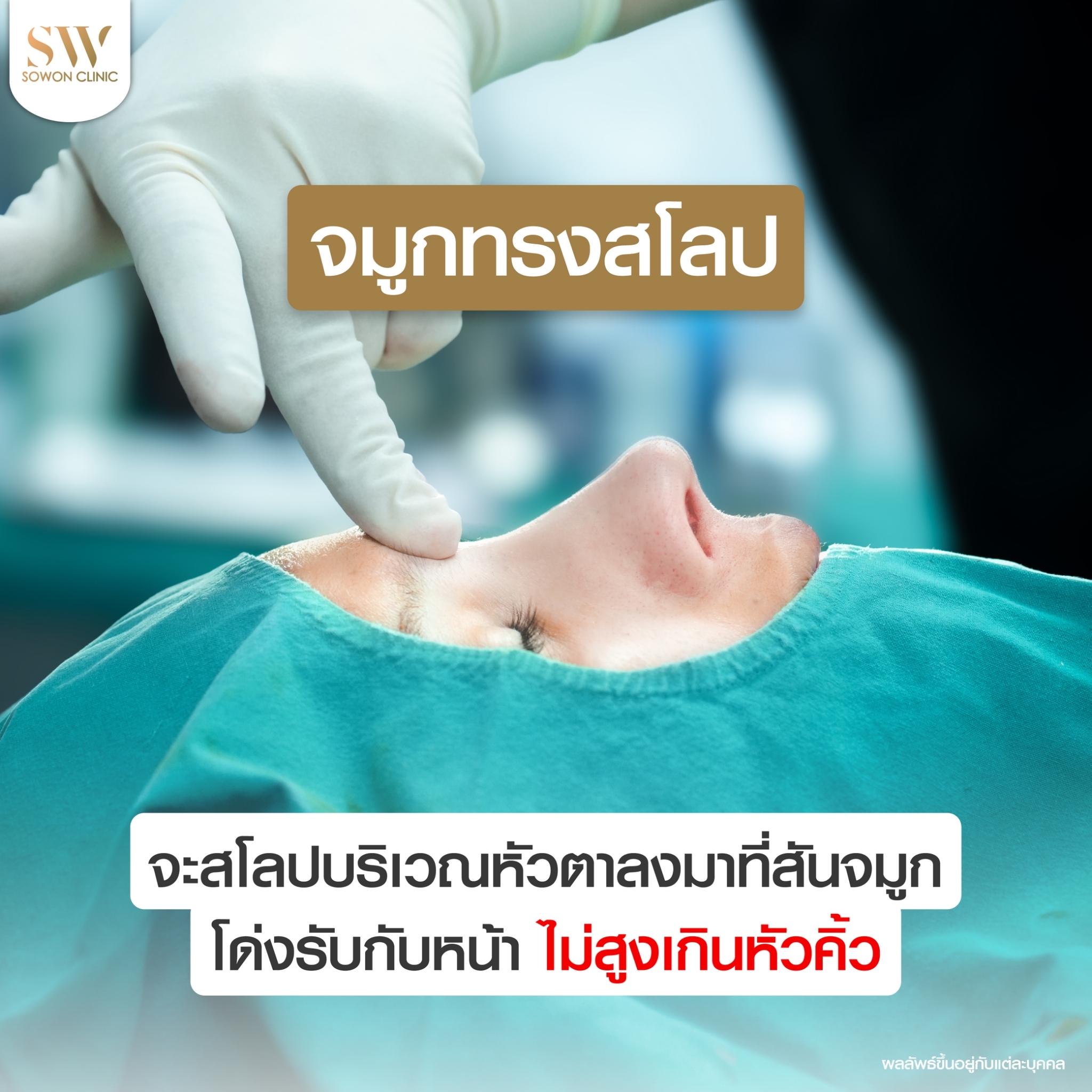 SW
SOWON CLINIC

จมูกทรงสโลป

จะสโลปบริเวณหัวตาลงมาที่สันจมูก
โด่งรับกับหน้า ไม่สูงเกินหัวคิ้ว

ผลลัพธ์ขึ้นอยู่กับแต่ละบุคคล